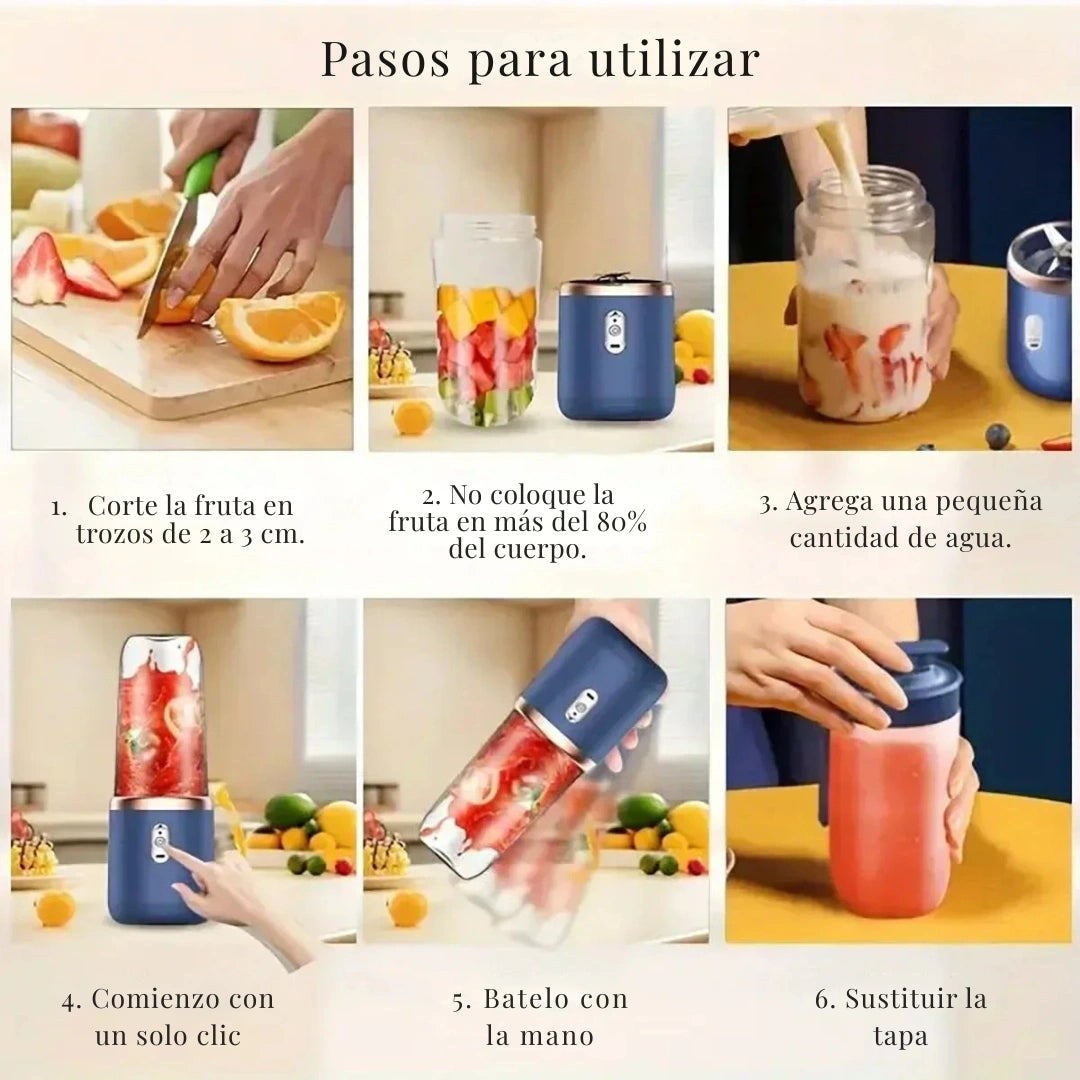 Pasos para utilizar

1. Corte la fruta en trozos de 2 a 3 cm.

2. No coloque la fruta en más del 80% del cuerpo.

3. Agrega una pequeña cantidad de agua.

4. Comienzo con un solo clic

5. Batelo con la mano

6. Sustituir la tapa